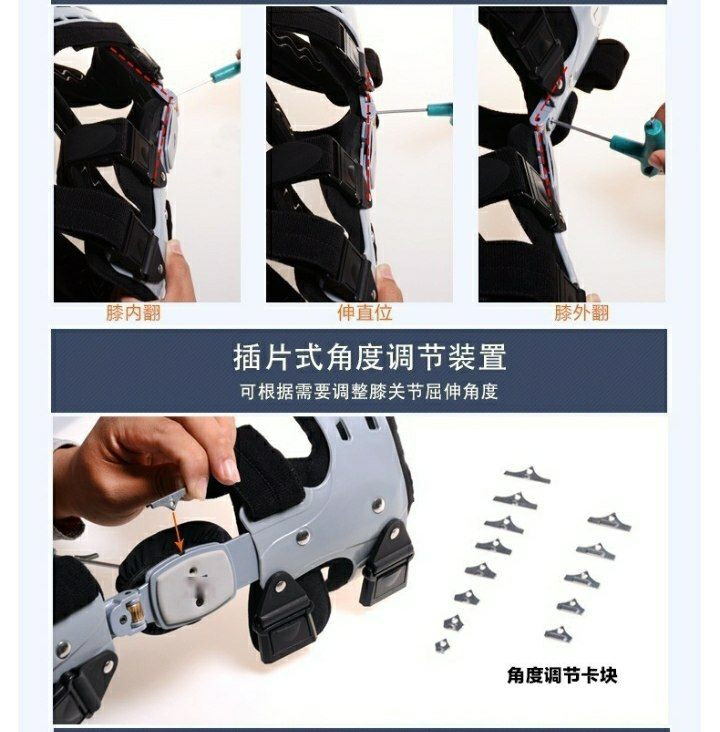 膝内翻

伸直位

膝外翻

插片式角度调节装置

可根据需要调整膝关节屈伸角度

角度调节卡块