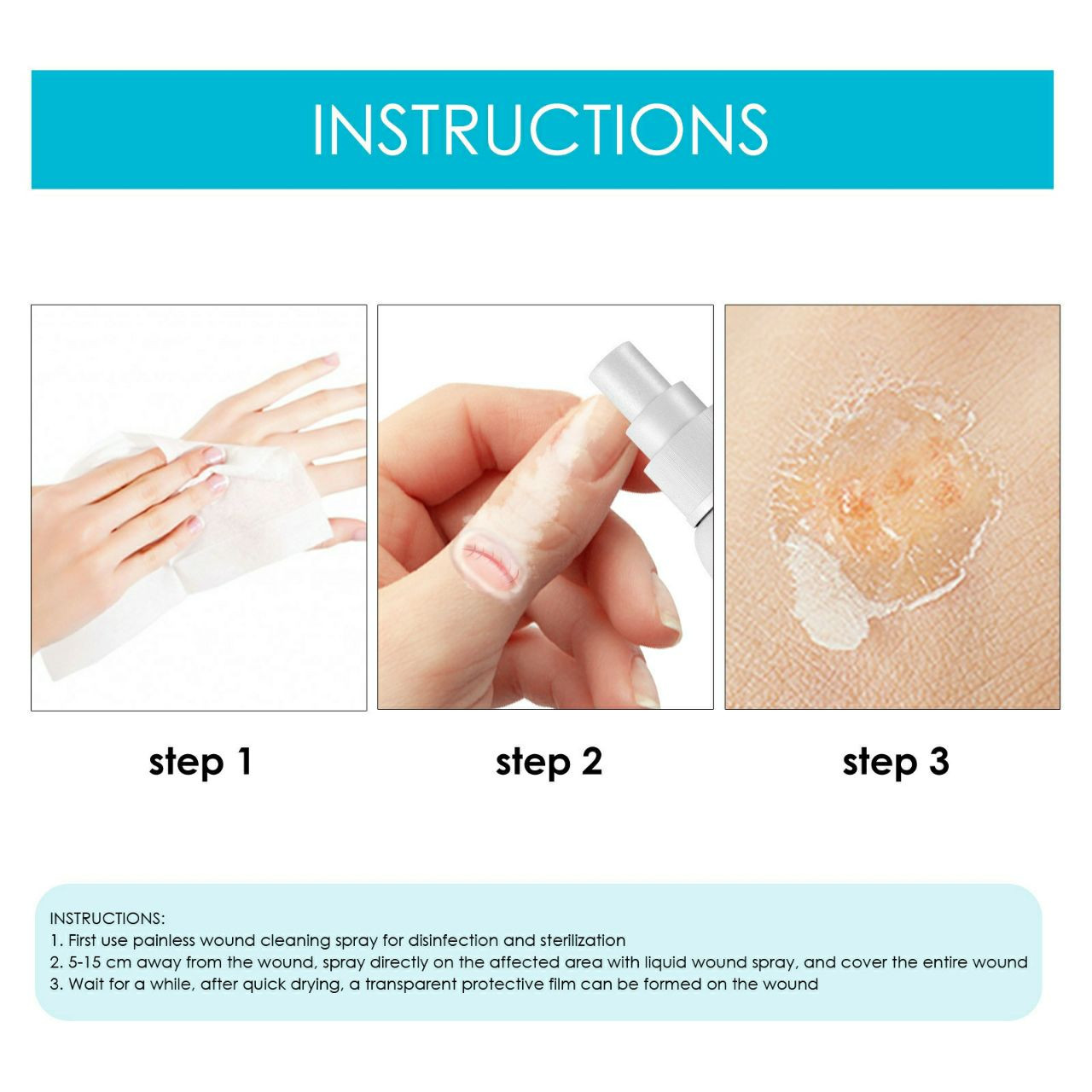 INSTRUCTIONS

step 1

step 2

step 3

INSTRUCTIONS:
1. First use painless wound cleaning spray for disinfection and sterilization
2. 5-15 cm away from the wound, spray directly on the affected area with liquid wound spray, and cover the entire wound
3. Wait for a while, after quick drying, a transparent protective film can be formed on the wound