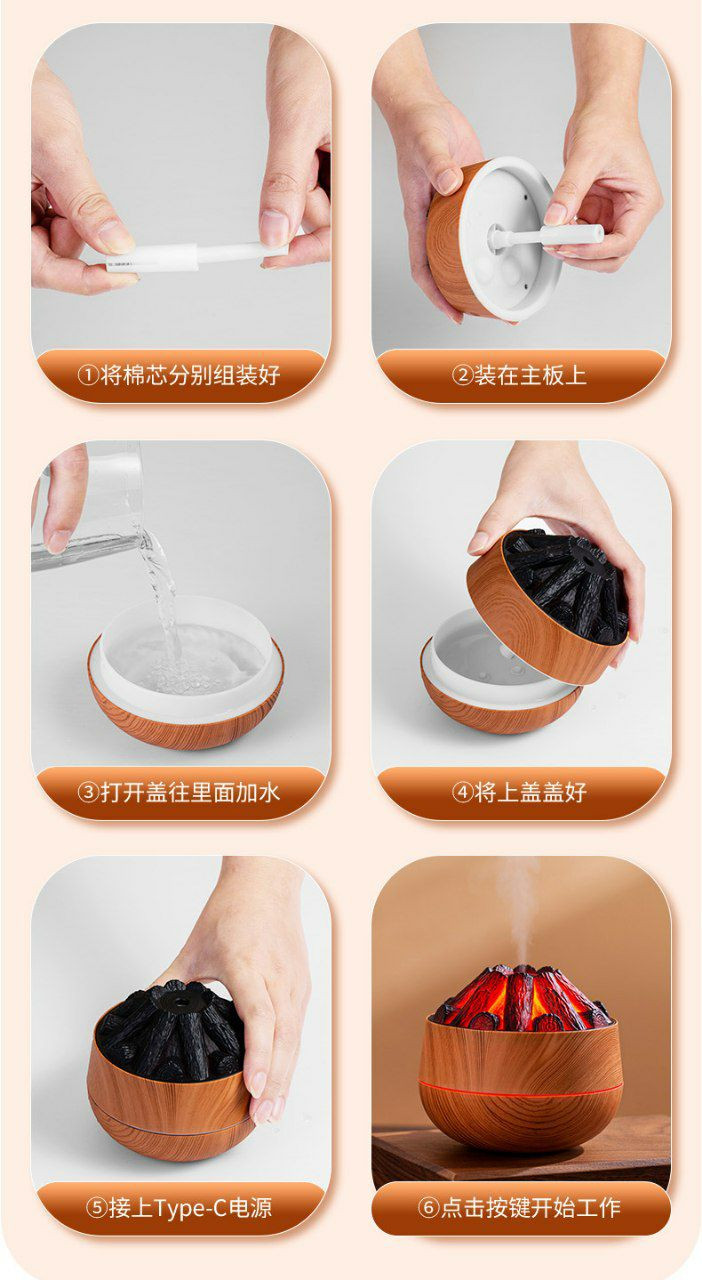 ①将棉芯分别组装好

②装在主板上

③打开盖往里面加水

④将上盖盖好

⑤接上Type-C电源

⑥点击按键开始工作